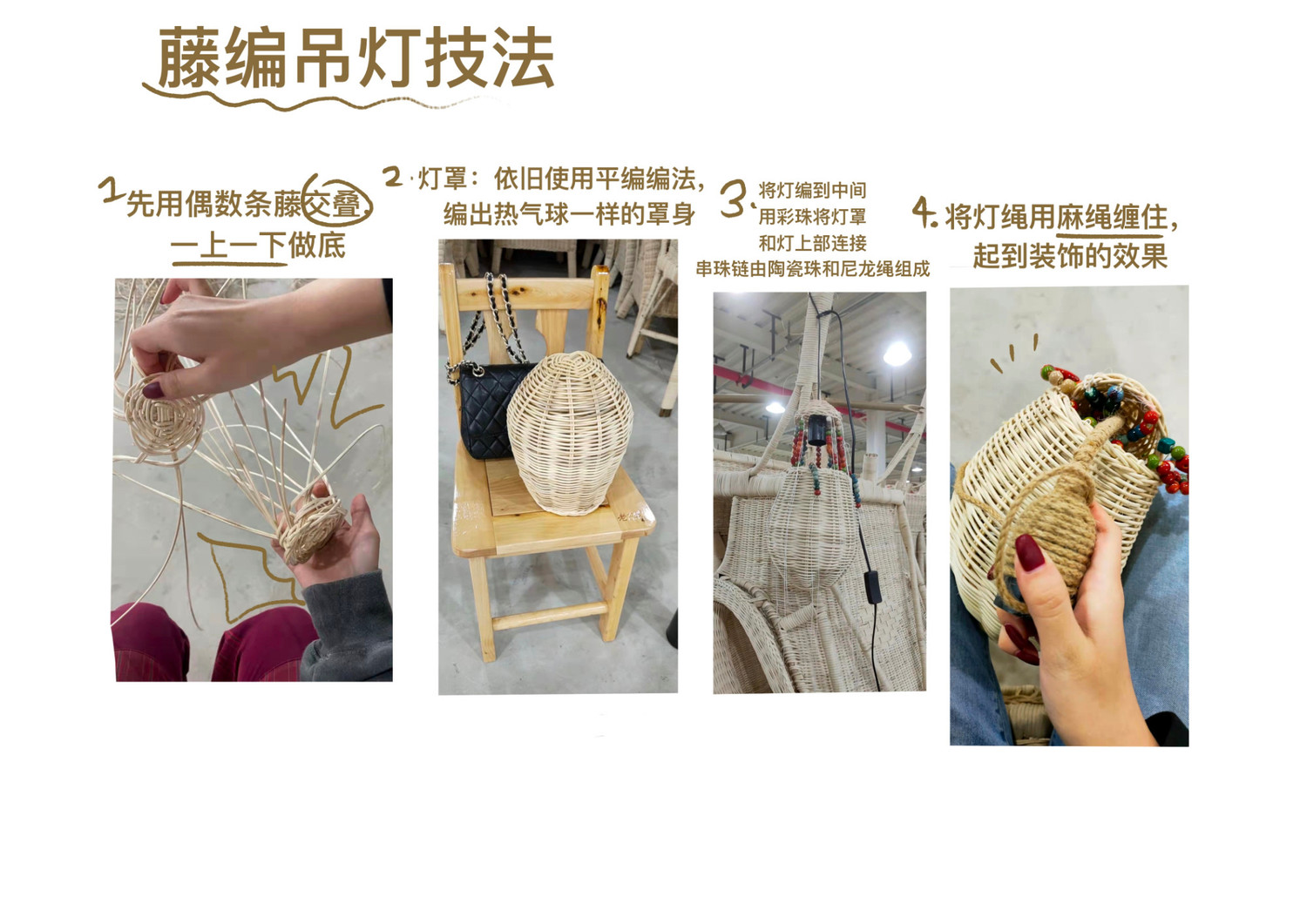 藤编吊灯技法

1 先用偶数条藤交叠，一上一下做底

2 · 灯罩：依旧使用平编编法，编出热气球一样的罩身

3. 将灯编到中间
用彩珠将灯罩
和灯上部连接
串珠链由陶瓷珠和尼龙绳组成

4. 将灯绳用麻绳缠住，起到装饰的效果