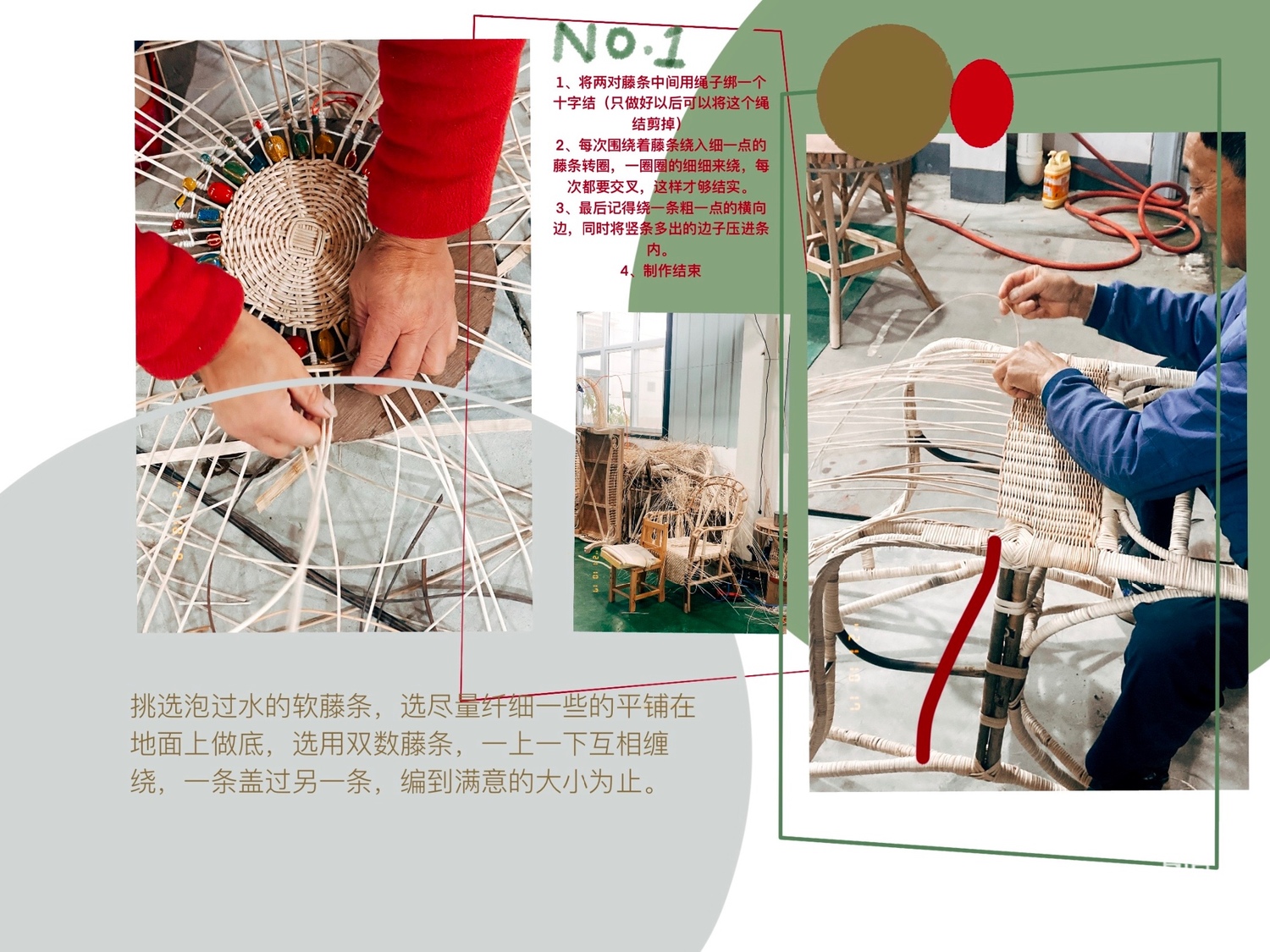 No.1

1、将两对藤条中间用绳子绑一个十字结（只做好以后可以将这个绳结剪掉）
2、每次围绕着藤条绕入细一点的藤条转圈，一圈圈的细细来绕，每次都要交叉，这样才够结实。
3、最后记得绕一条粗一点的横向边，同时将竖条多出的边子压进条内。
4、制作结束

挑选泡过水的软藤条，选尽量纤细一些的平铺在地面上做底，选用双数藤条，一上一下互相缠绕，一条盖过另一条，编到满意的大小为止。