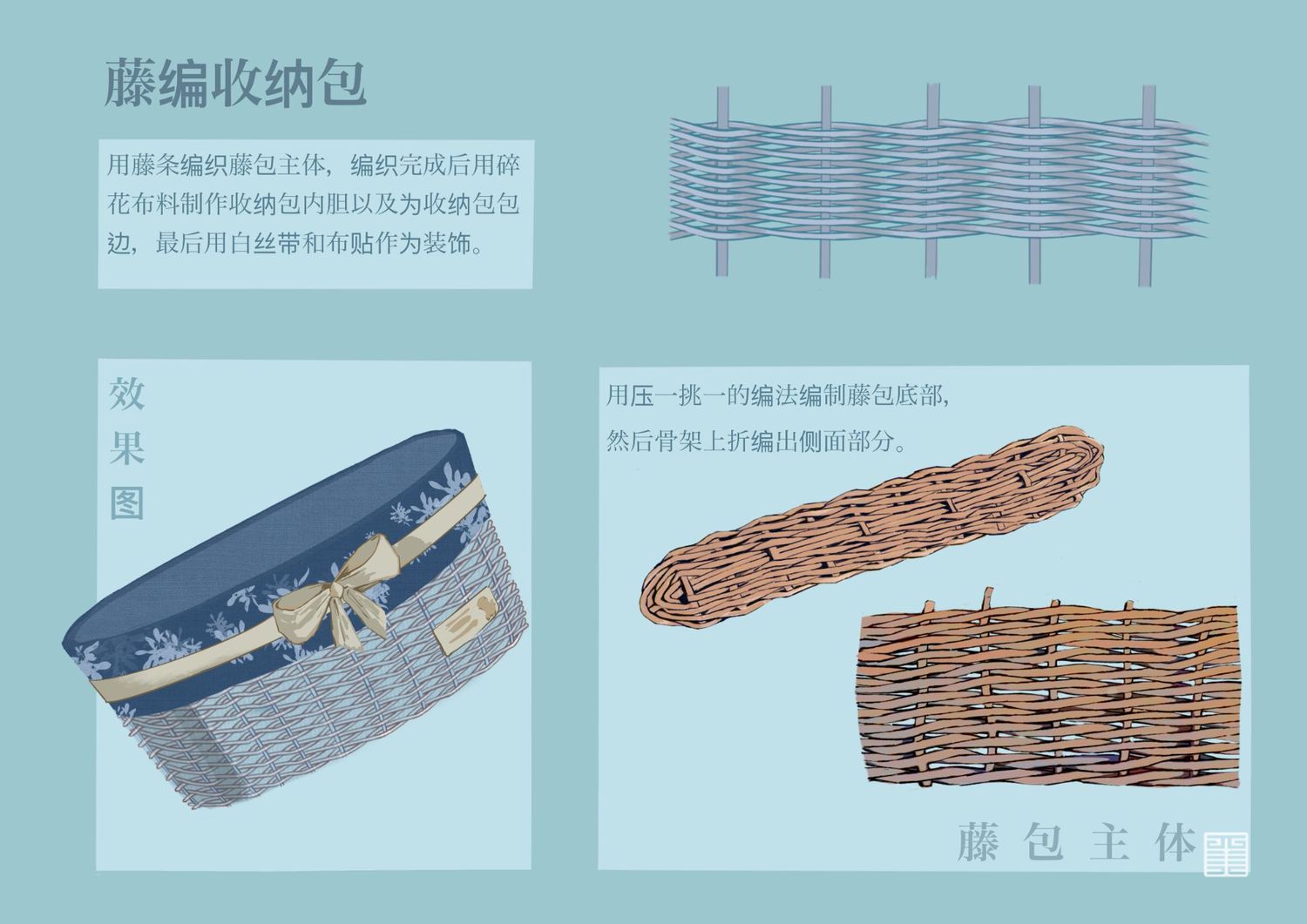 藤编收纳包

用藤条编织藤包主体，编织完成后用碎花布料制作收纳包内胆以及为收纳包包边，最后用白丝带和布贴作为装饰。

效果图

用压一挑一的编法编制藤包底部，

然后骨架上折编出侧面部分。

藤包主体