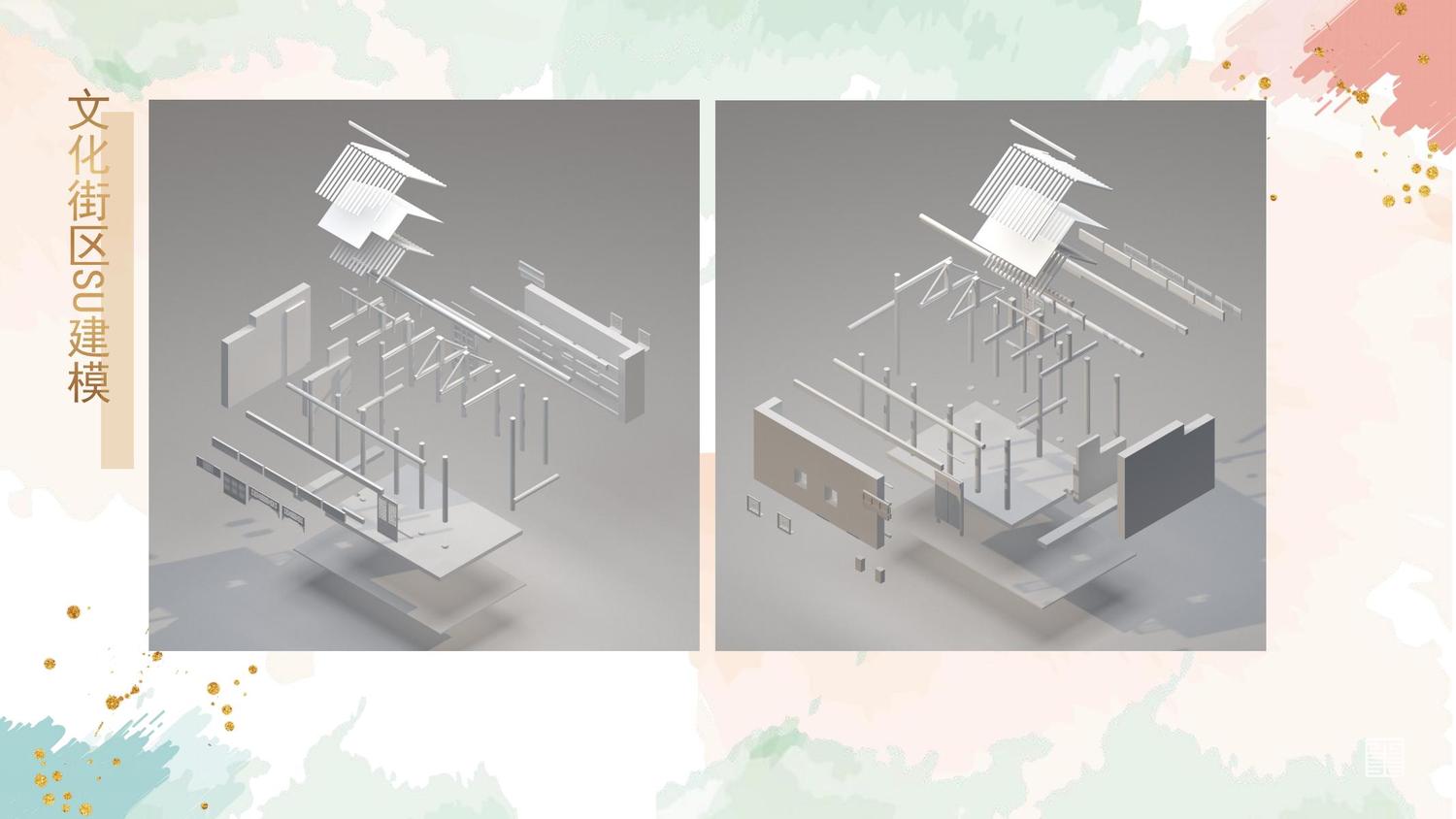 文化街区SU建模