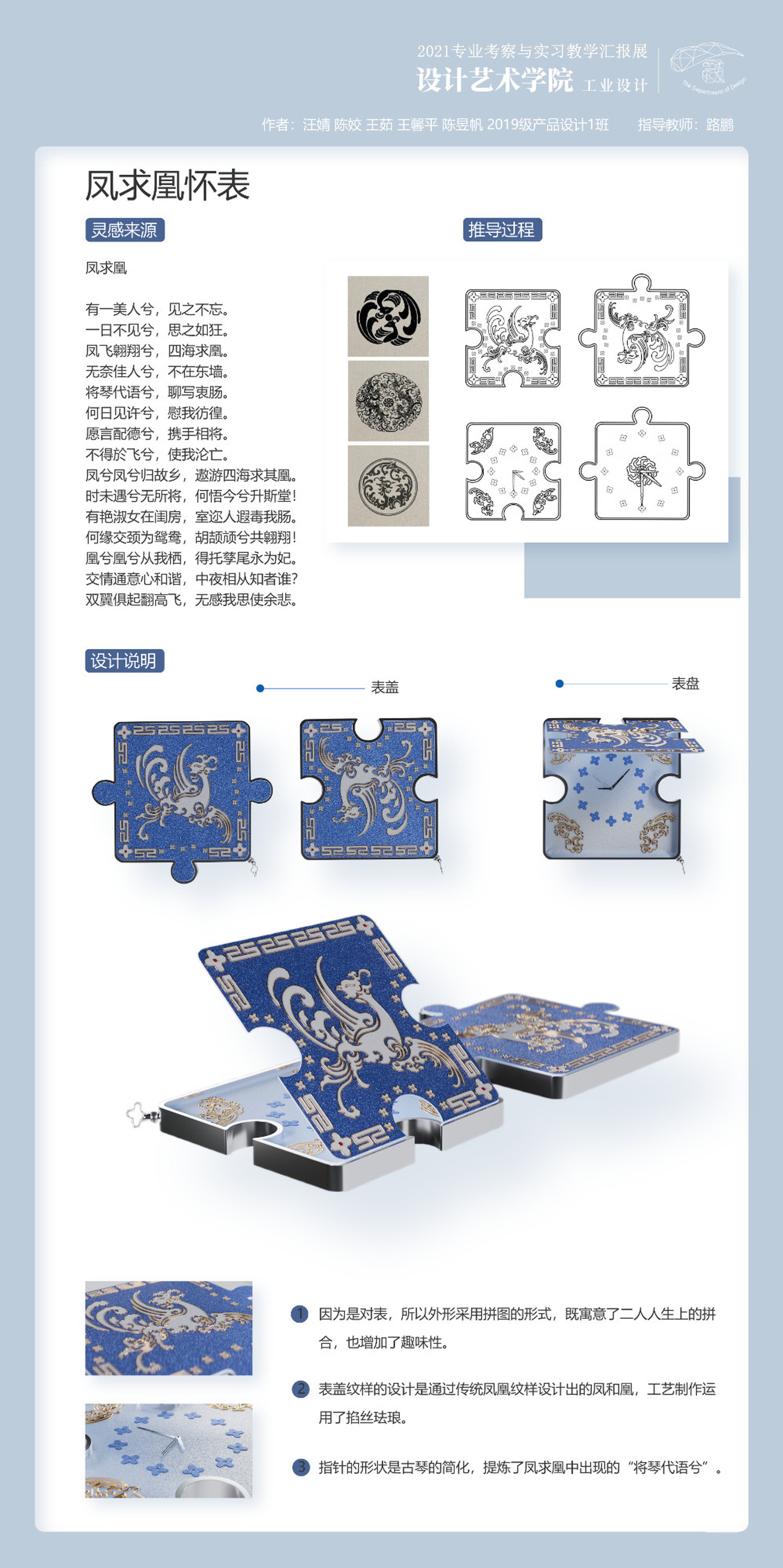 2021专业考察与实习教学汇报展
设计艺术学院 工业设计

The Department of Design

作者：汪婧 陈姣 王茹 王馨平 陈昱帆 2019级产品设计1班　指导教师：路鹏

凤求凰怀表

灵感来源

凤求凰

有一美人兮，见之不忘。
一日不见兮，思之如狂。
凤飞翱翔兮，四海求凰。
无奈佳人兮，不在东墙。
将琴代语兮，聊写衷肠。
何日见许兮，慰我彷徨。
愿言配德兮，携手相将。
不得於飞兮，使我沦亡。
凤兮凤兮归故乡，遨游四海求其凰。
时未遇兮无所将，何悟今兮升斯堂！
有艳淑女在闺房，室迩人遐毒我肠。
何缘交颈为鸳鸯，胡颉颃兮共翱翔！
凰兮凰兮从我栖，得托孳尾永为妃。
交情通意心和谐，中夜相从知者谁？
双翼俱起翻高飞，无感我思使余悲。

推导过程

设计说明

表盖

表盘

1 因为是对表，所以外形采用拼图的形式，既寓意了二人人生上的拼合，也增加了趣味性。

2 表盖纹样的设计是通过传统凤凰纹样设计出的凤和凰，工艺制作运用了掐丝珐琅。

3 指针的形状是古琴的简化，提炼了凤求凰中出现的“将琴代语兮”。